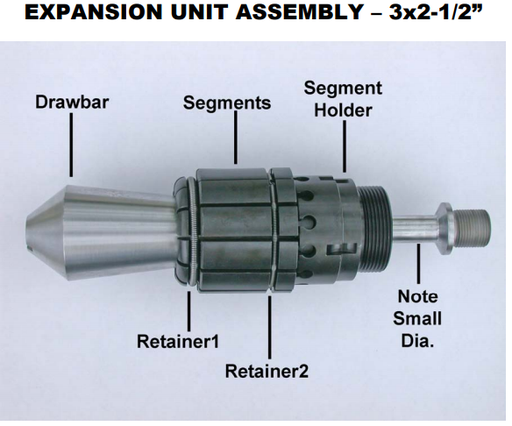 EXPANSION UNIT ASSEMBLY – 3x2-1/2”

Drawbar

Segments

Segment Holder

Retainer1

Retainer2

Note Small Dia.