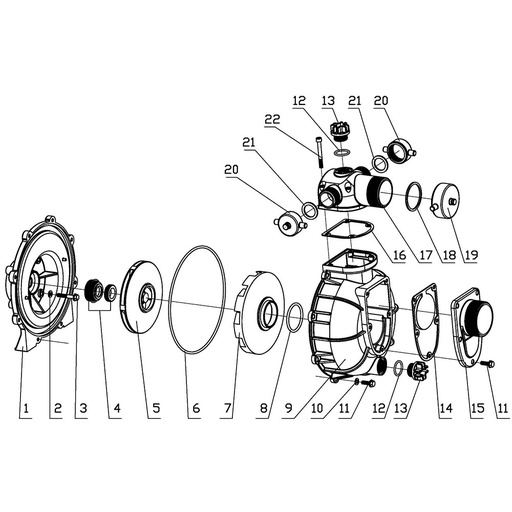 12
13
21
20
22
21
20
16
17
18
19
1
2
3
4
5
6
7
8
9
10
11
12
13
14
15
11