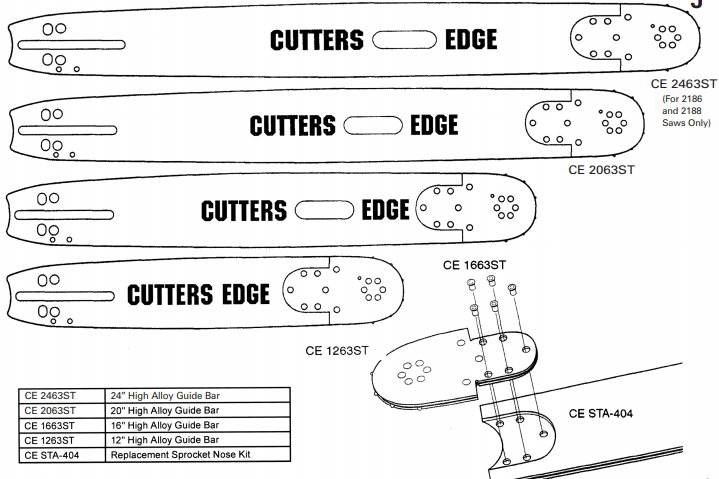 CUTTERS EDGE

CE 2463ST
(For 2186 and 2188 Saws Only)

CUTTERS EDGE

CE 2063ST

CUTTERS EDGE

CE 1663ST

CUTTERS EDGE

CE 1263ST

CE STA-404

| CE 2463ST | 24" High Alloy Guide Bar |
|---|---|
| CE 2063ST | 20" High Alloy Guide Bar |
| CE 1663ST | 16" High Alloy Guide Bar |
| CE 1263ST | 12" High Alloy Guide Bar |
| CE STA-404 | Replacement Sprocket Nose Kit |