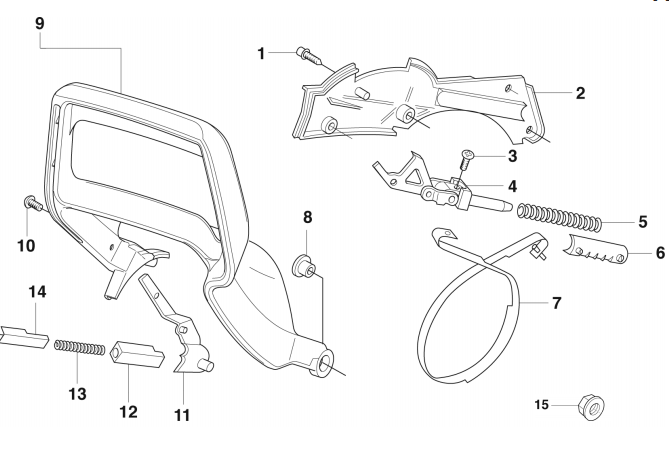 9
1
2
3
4
5
6
7
8
10
14
13
12
11
15