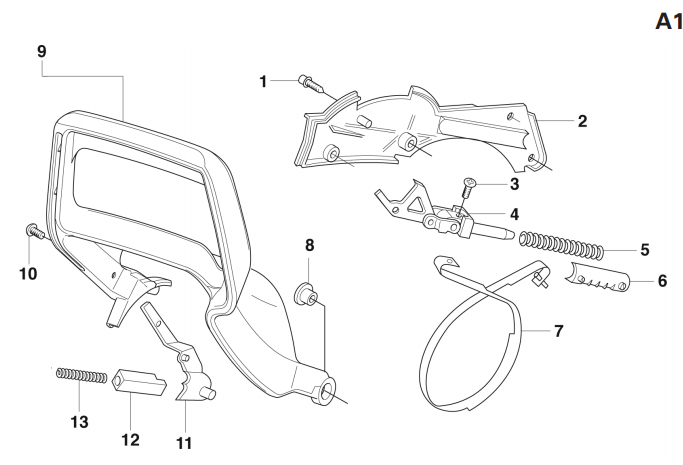 A1

9

1

2

3

4

5

6

7

8

10

13

12

11