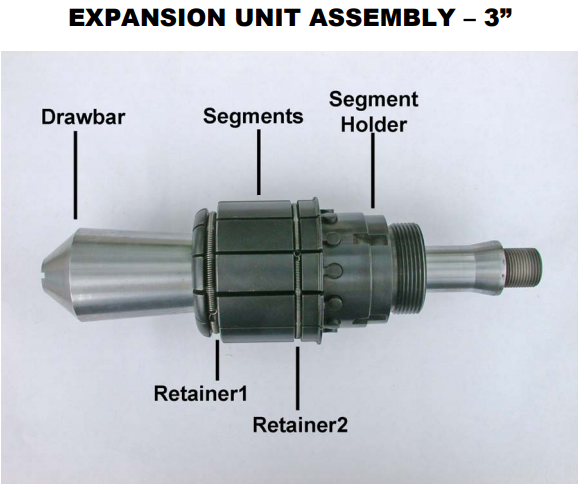 EXPANSION UNIT ASSEMBLY – 3”

Drawbar

Segments

Segment Holder

Retainer1

Retainer2