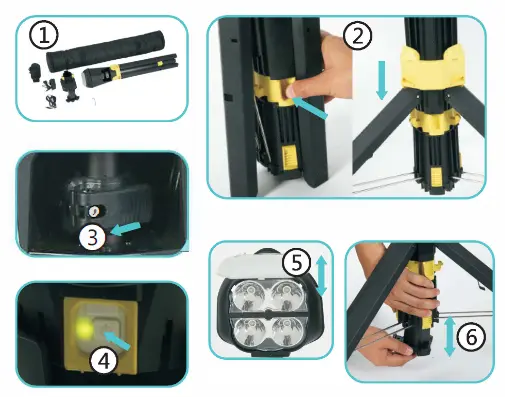 1

2

3

4

5

6